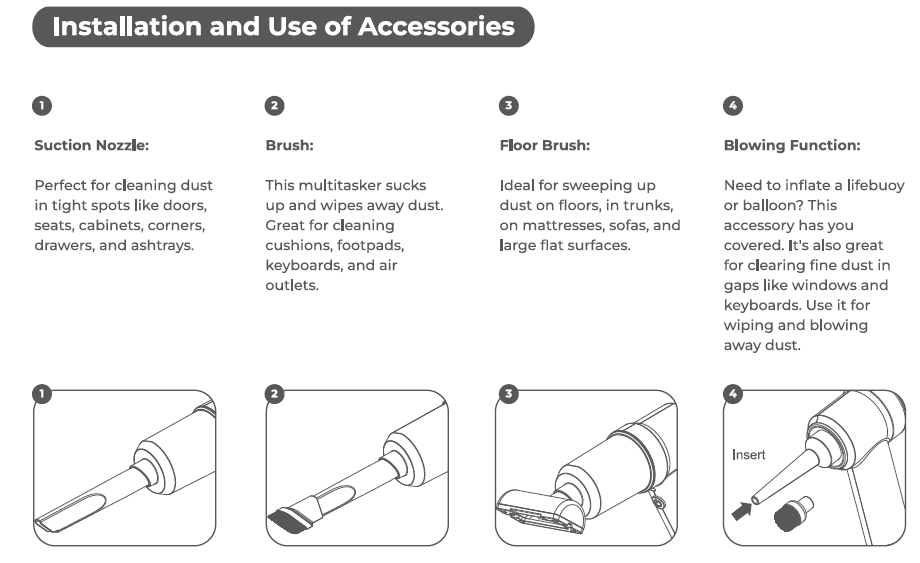 Installation and Use of Accessories

1

Suction Nozzle:

Perfect for cleaning dust in tight spots like doors, seats, cabinets, corners, drawers, and ashtrays.

2

Brush:

This multitasker sucks up and wipes away dust. Great for cleaning cushions, footpads, keyboards, and air outlets.

3

Floor Brush:

Ideal for sweeping up dust on floors, in trunks, on mattresses, sofas, and large flat surfaces.

4

Blowing Function:

Need to inflate a lifebuoy or balloon? This accessory has you covered. It's also great for clearing fine dust in gaps like windows and keyboards. Use it for wiping and blowing away dust.

1

2

3

4

Insert