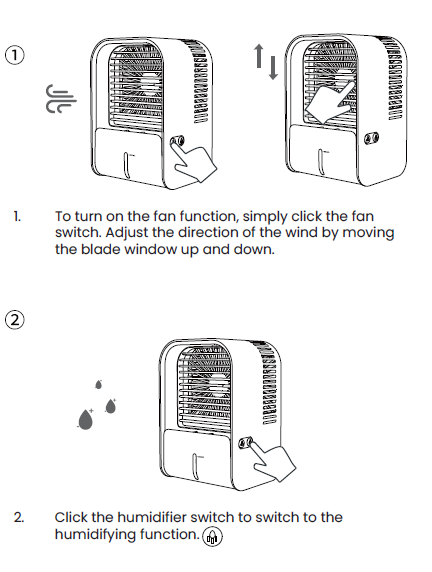 ①

1. To turn on the fan function, simply click the fan switch. Adjust the direction of the wind by moving the blade window up and down.

②

2. Click the humidifier switch to switch to the humidifying function.